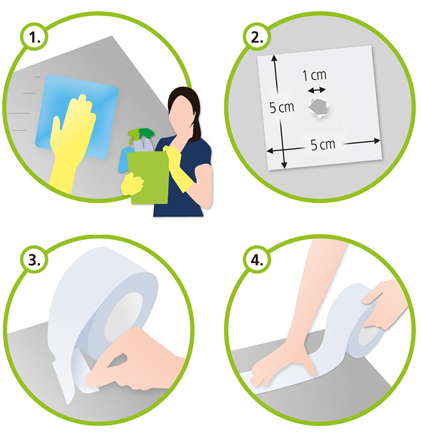 1.

2.

1 cm

5 cm

5 cm

3.

4.