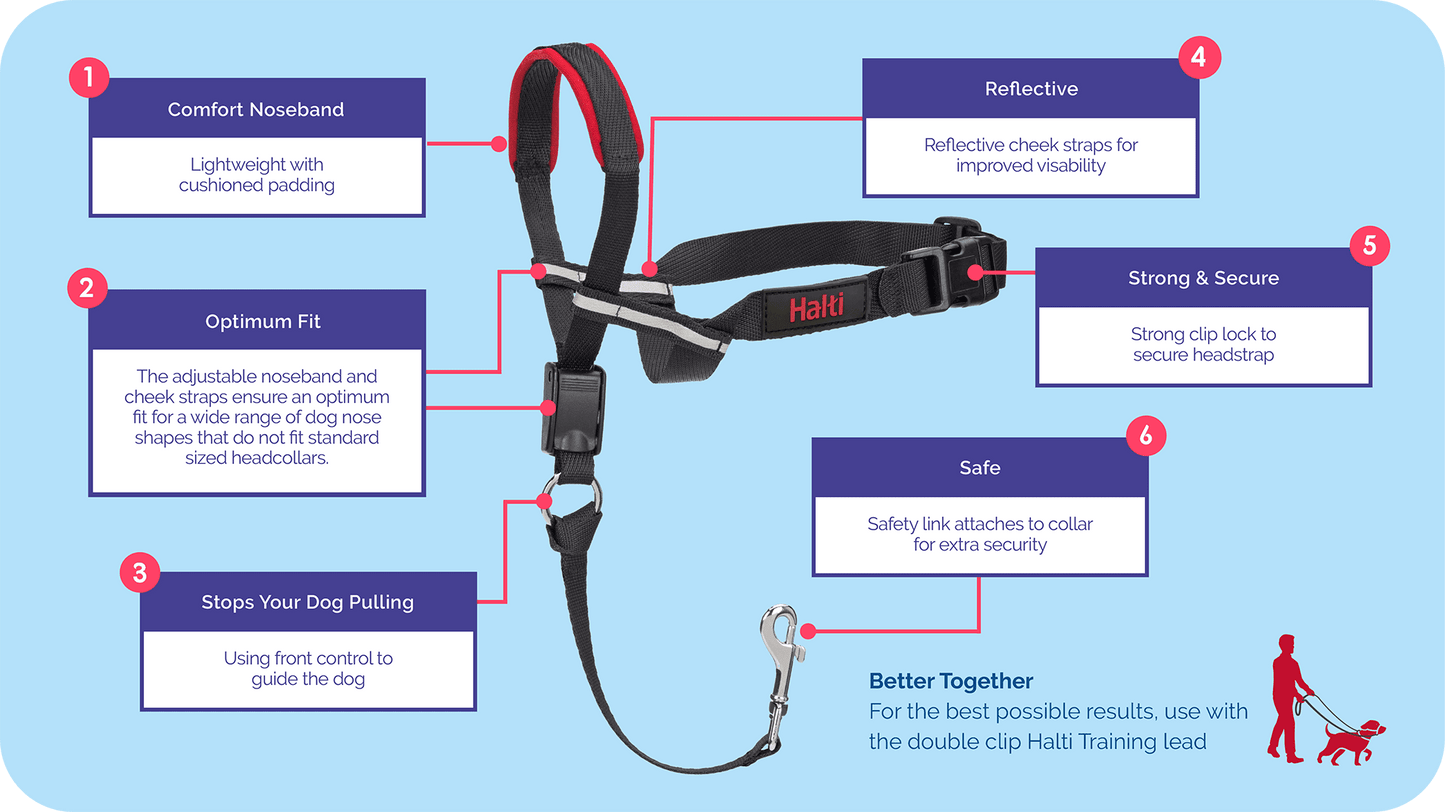 1
Comfort Noseband

Lightweight with cushioned padding

2
Optimum Fit

The adjustable noseband and cheek straps ensure an optimum fit for a wide range of dog nose shapes that do not fit standard sized headcollars.

3
Stops Your Dog Pulling

Using front control to guide the dog

4
Reflective

Reflective cheek straps for improved visability

Halti

5
Strong & Secure

Strong clip lock to secure headstrap

6
Safe

Safety link attaches to collar for extra security

Better Together
For the best possible results, use with the double clip Halti Training lead