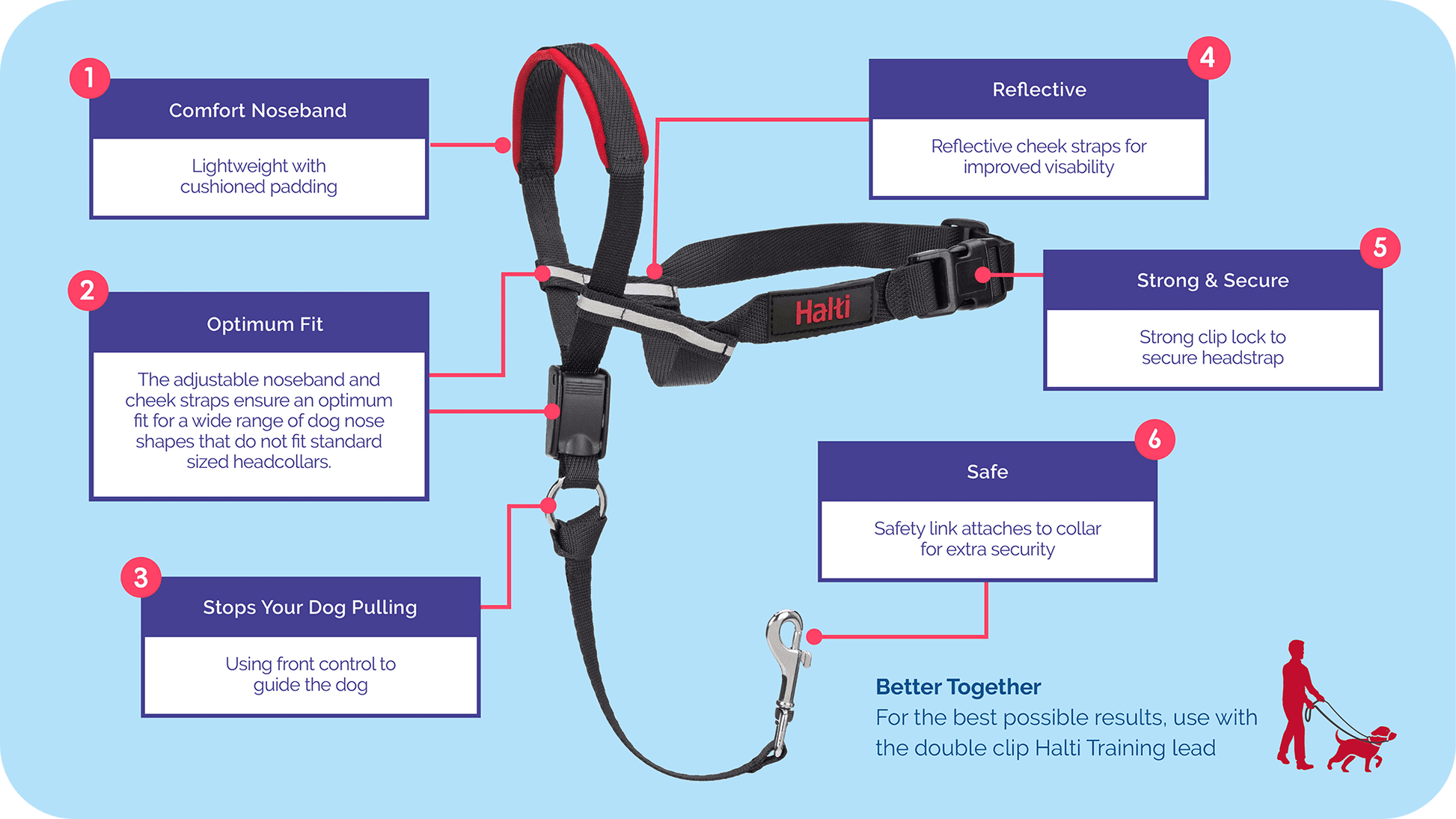 1

Comfort Noseband

Lightweight with cushioned padding

2

Optimum Fit

The adjustable noseband and cheek straps ensure an optimum fit for a wide range of dog nose shapes that do not fit standard sized headcollars.

3

Stops Your Dog Pulling

Using front control to guide the dog

4

Reflective

Reflective cheek straps for improved visability

Halti

5

Strong & Secure

Strong clip lock to secure headstrap

6

Safe

Safety link attaches to collar for extra security

Better Together
For the best possible results, use with the double clip Halti Training lead