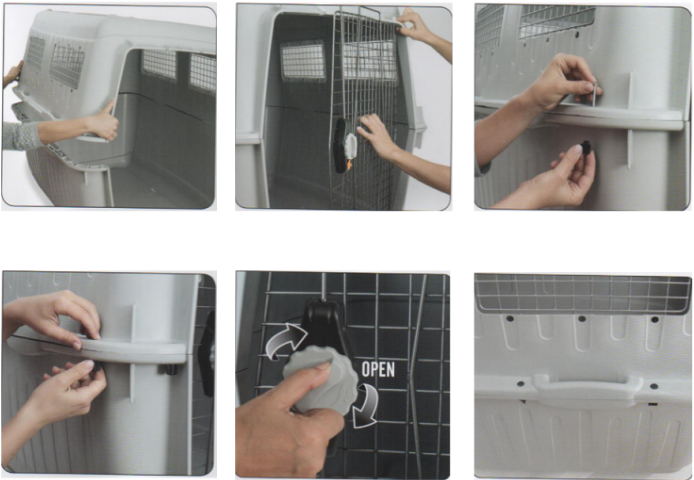 OPEN